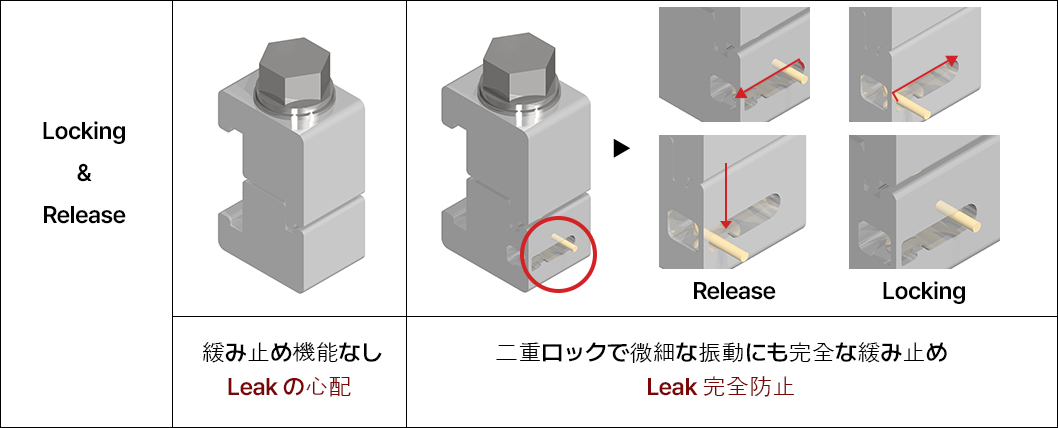 | Locking & Release | | Release Locking |
|---|---|---|
| | 緩み止め機能なし Leak の心配 | 二重ロックで微細な振動にも完全な緩み止め Leak 完全防止 |